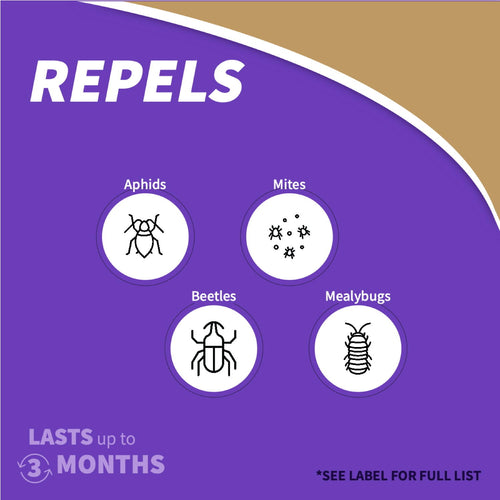 REPELS

Aphids

Mites

Beetles

Mealybugs

LASTS up to 3 MONTHS

*SEE LABEL FOR FULL LIST